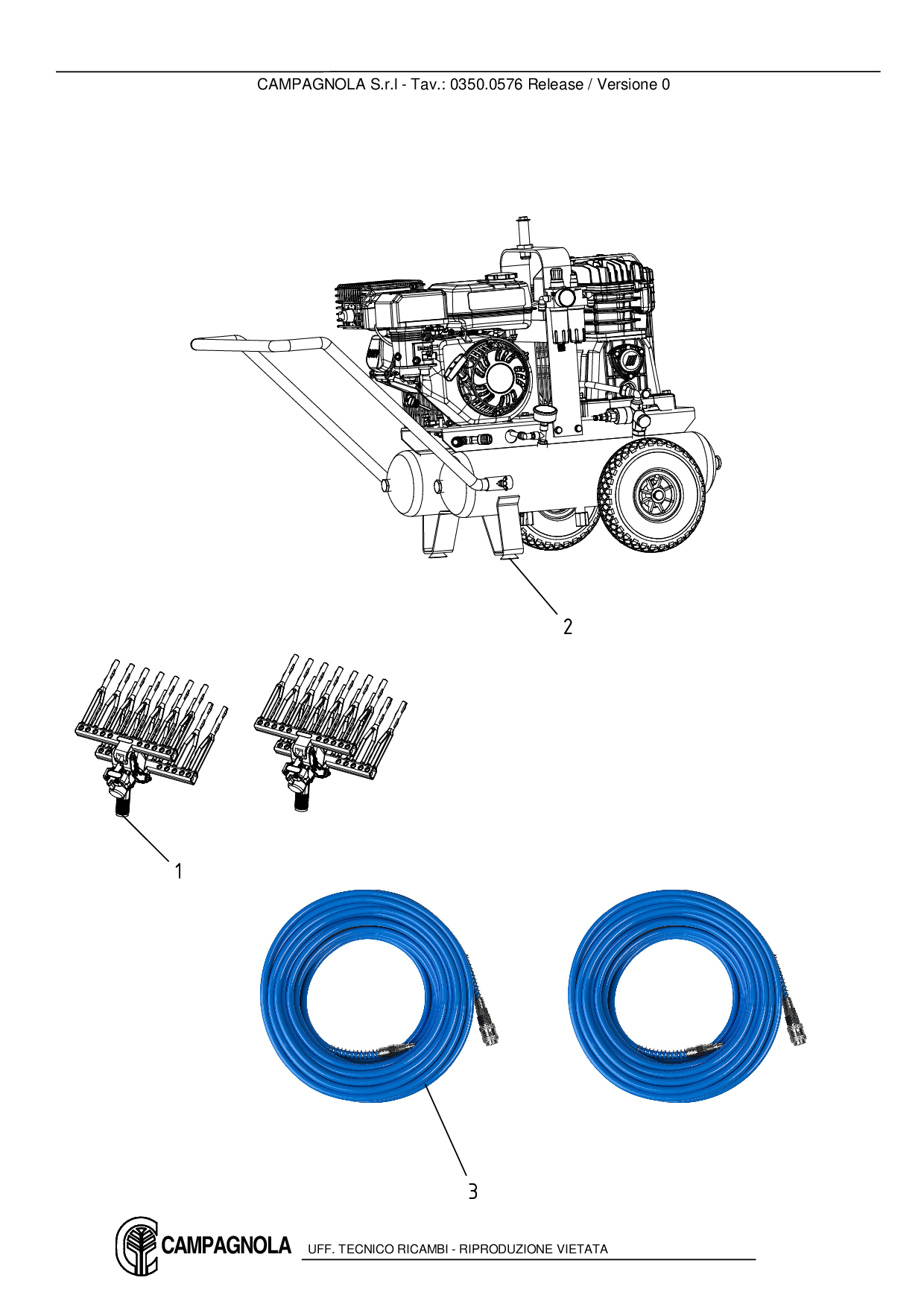 CAMPAGNOLA S.r.l - Tav.: 0350.0576 Release / Versione 0

2

1

3

CAMPAGNOLA

UFF. TECNICO RICAMBI - RIPRODUZIONE VIETATA